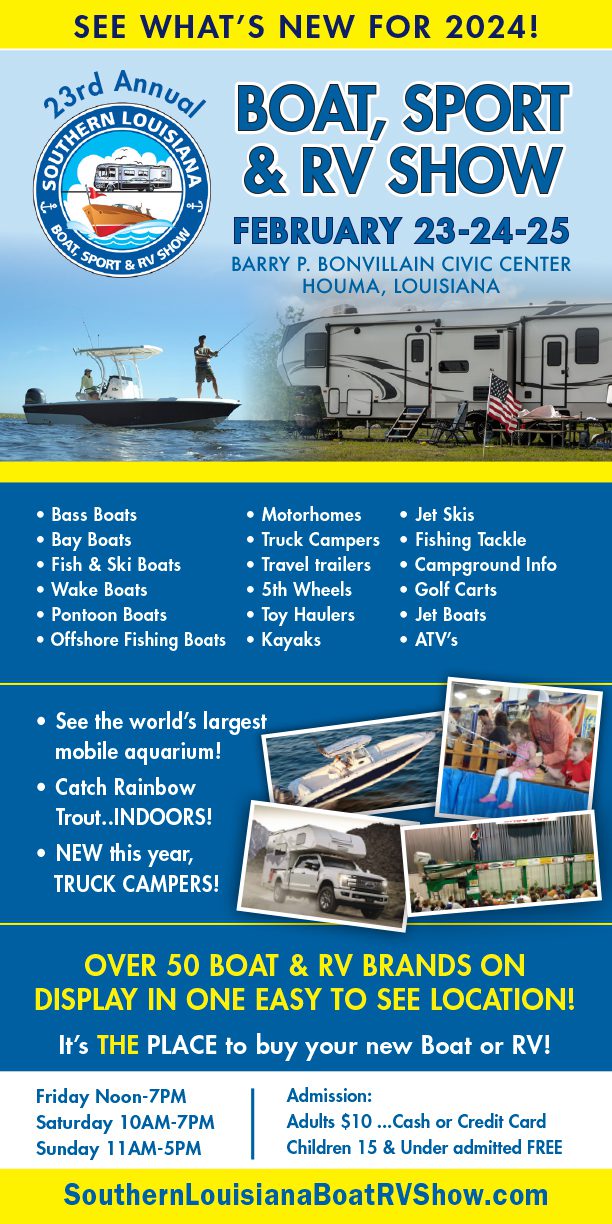 SEE WHAT'S NEW FOR 2024!

23rd Annual
SOUTHERN LOUISIANA
BOAT, SPORT & RV SHOW

BOAT, SPORT & RV SHOW
FEBRUARY 23-24-25
BARRY P. BONVILLAIN CIVIC CENTER
HOUMA, LOUISIANA

• Bass Boats
• Bay Boats
• Fish & Ski Boats
• Wake Boats
• Pontoon Boats
• Offshore Fishing Boats

• Motorhomes
• Truck Campers
• Travel trailers
• 5th Wheels
• Toy Haulers
• Kayaks

• Jet Skis
• Fishing Tackle
• Campground Info
• Golf Carts
• Jet Boats
• ATV's

• See the world's largest mobile aquarium!
• Catch Rainbow Trout..INDOORS!
• NEW this year, TRUCK CAMPERS!

OVER 50 BOAT & RV BRANDS ON DISPLAY IN ONE EASY TO SEE LOCATION!

It's THE PLACE to buy your new Boat or RV!

Friday Noon-7PM
Saturday 10AM-7PM
Sunday 11AM-5PM

Admission:
Adults $10 ...Cash or Credit Card
Children 15 & Under admitted FREE

SouthernLouisianaBoatRVShow.com